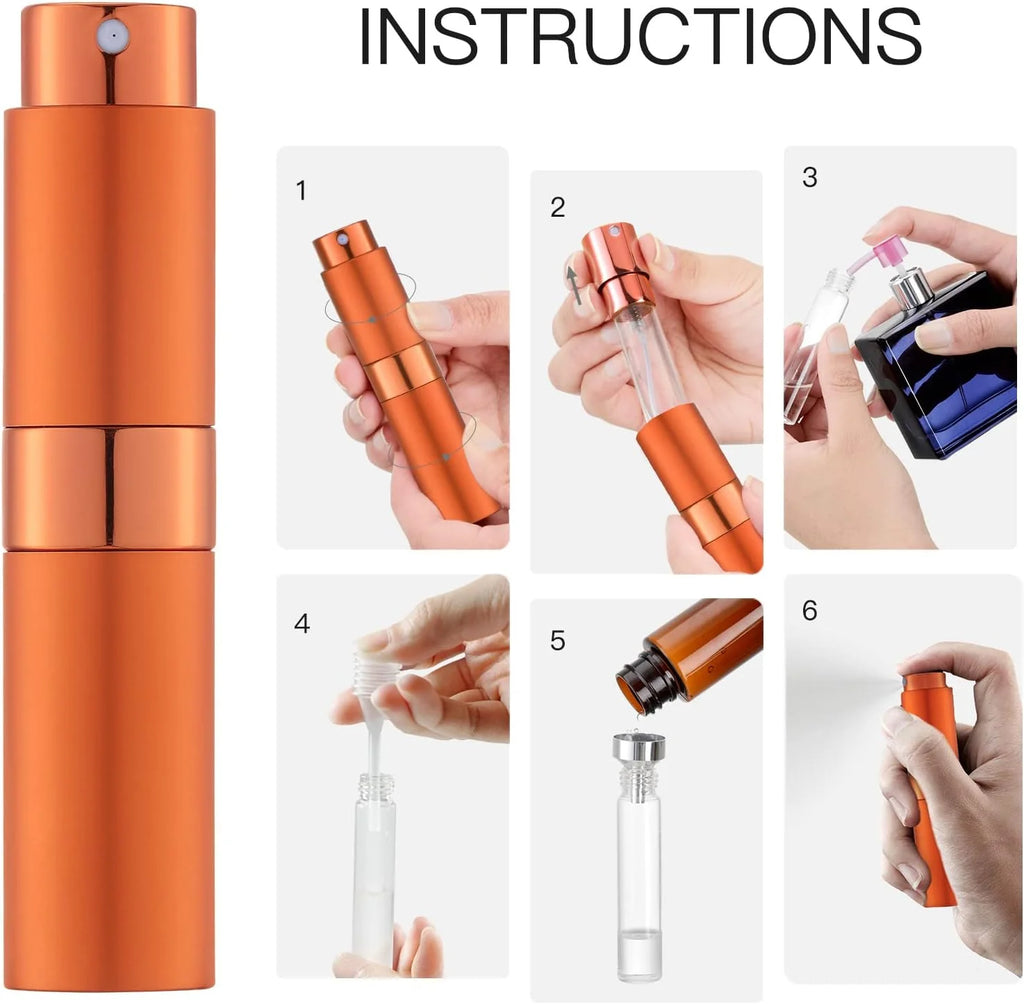 INSTRUCTIONS

1

2

3

4

5

6